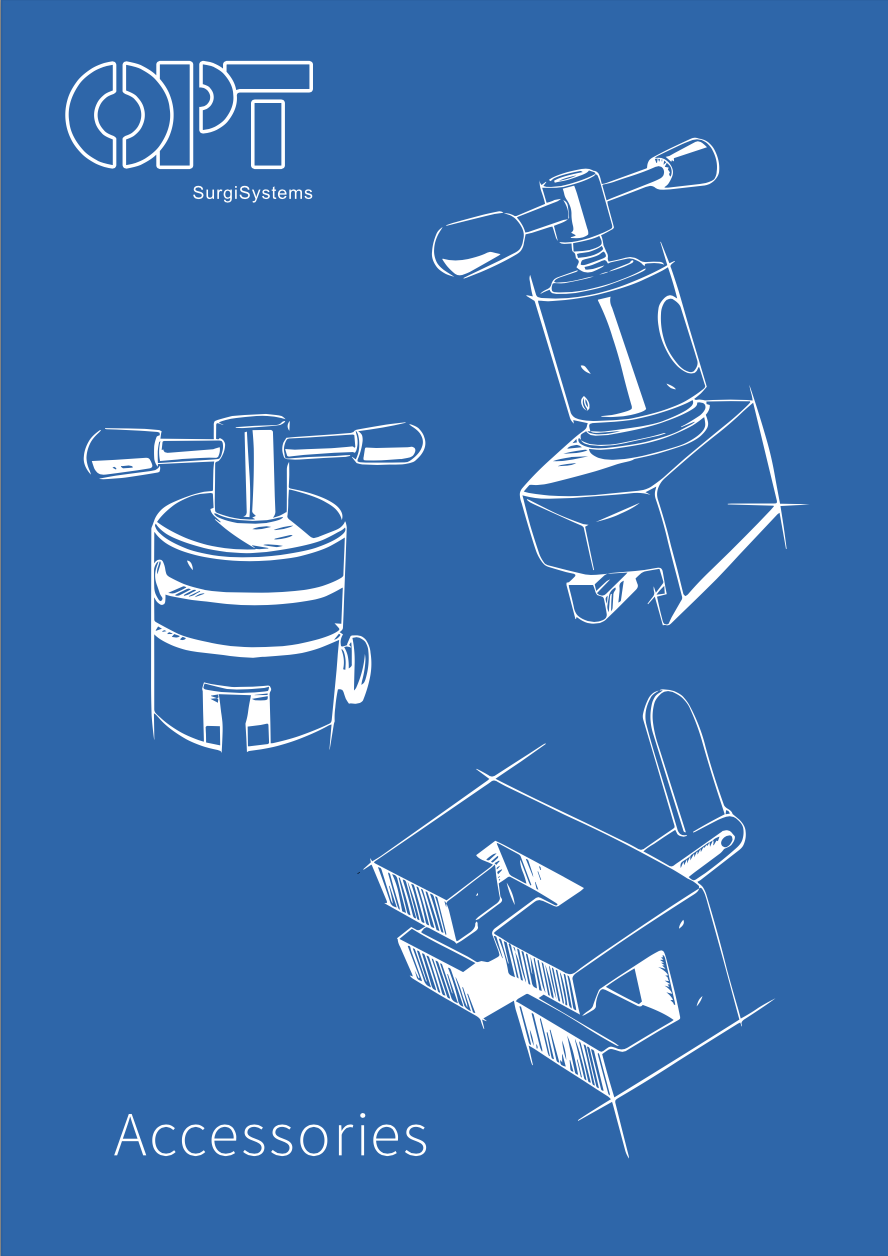 OPT
SurgiSystems

Accessories